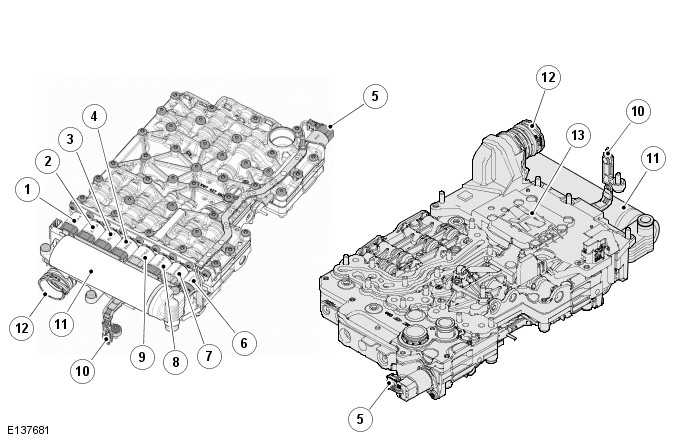 5
4
3
2
1
12
11
10
9
8
7
6
12
10
13
11
5
E137681